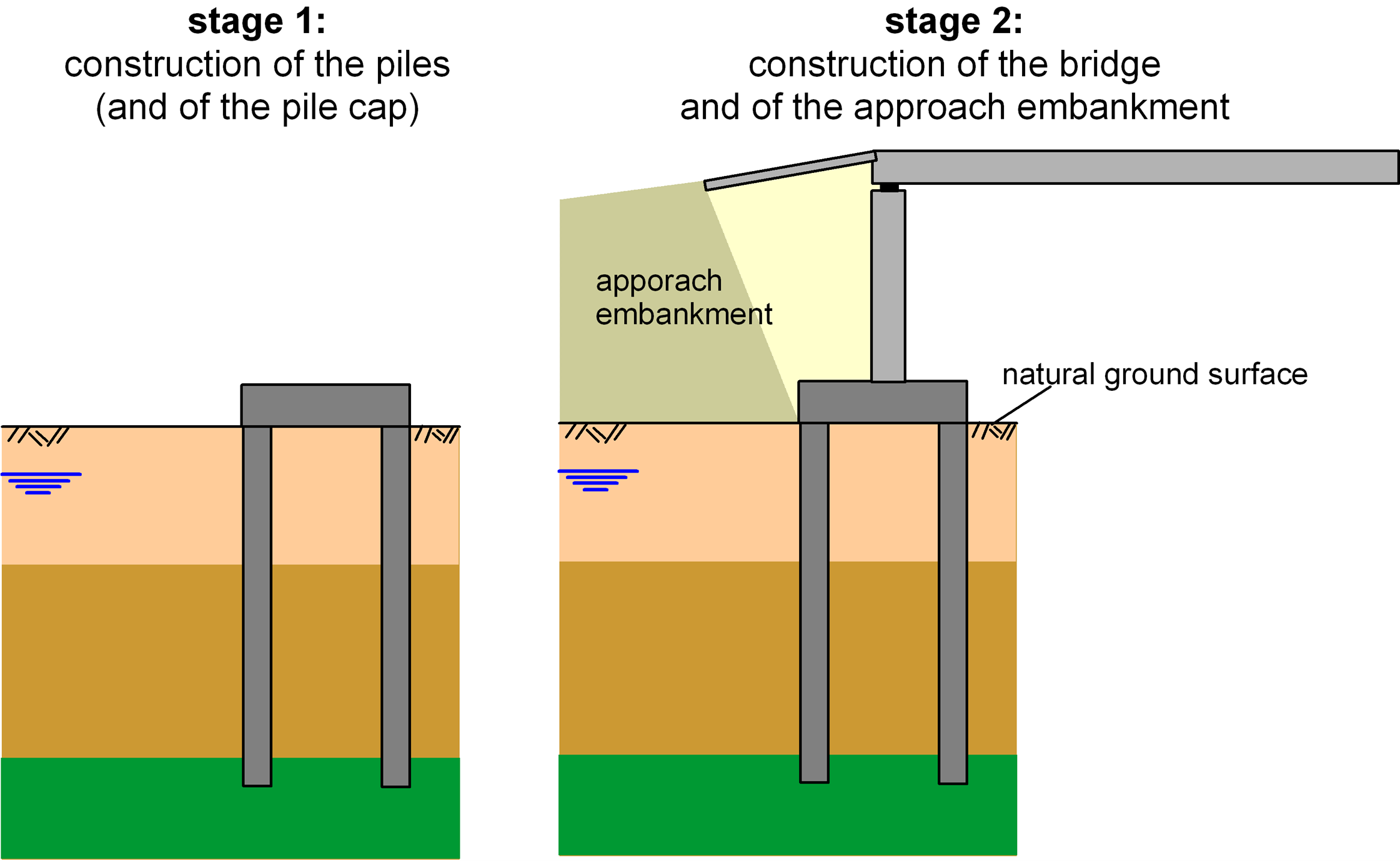 stage 1:
construction of the piles
(and of the pile cap)

stage 2:
construction of the bridge
and of the approach embankment

apporach
embankment

natural ground surface